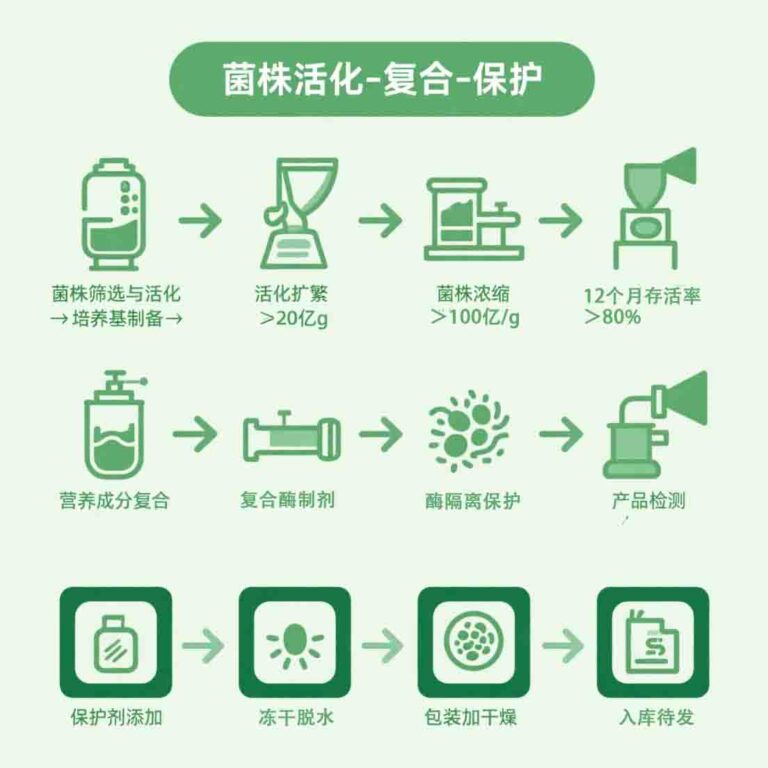 菌株活化-复合-保护

菌株筛选与活化 → 培养基制备 →

活化扩繁 ＞20亿g

菌株浓缩 ＞100亿/g

12个月存活率 ＞80%

营养成分复合

复合酶制剂

酶隔离保护

产品检测

保护剂添加

冻干脱水

包装加干燥

入库待发